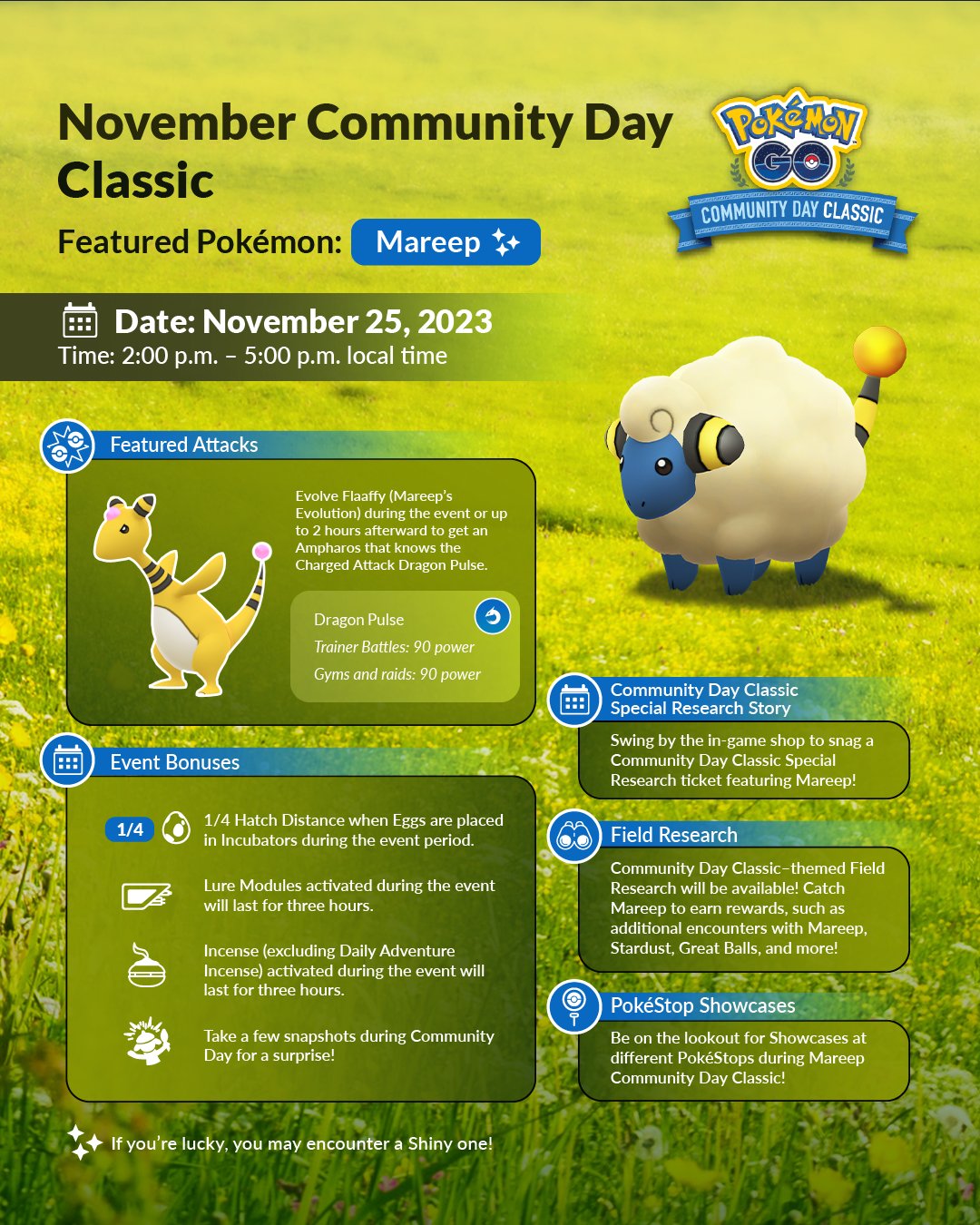 November Community Day Classic

Featured Pokémon: Mareep

Pokémon GO
COMMUNITY DAY CLASSIC

Date: November 25, 2023
Time: 2:00 p.m. – 5:00 p.m. local time

Featured Attacks

Evolve Flaaffy (Mareep's Evolution) during the event or up to 2 hours afterward to get an Ampharos that knows the Charged Attack Dragon Pulse.

Dragon Pulse
Trainer Battles: 90 power
Gyms and raids: 90 power

Event Bonuses

1/4 1/4 Hatch Distance when Eggs are placed in Incubators during the event period.

Lure Modules activated during the event will last for three hours.

Incense (excluding Daily Adventure Incense) activated during the event will last for three hours.

Take a few snapshots during Community Day for a surprise!

If you're lucky, you may encounter a Shiny one!

Community Day Classic Special Research Story

Swing by the in-game shop to snag a Community Day Classic Special Research ticket featuring Mareep!

Field Research

Community Day Classic–themed Field Research will be available! Catch Mareep to earn rewards, such as additional encounters with Mareep, Stardust, Great Balls, and more!

PokéStop Showcases

Be on the lookout for Showcases at different PokéStops during Mareep Community Day Classic!